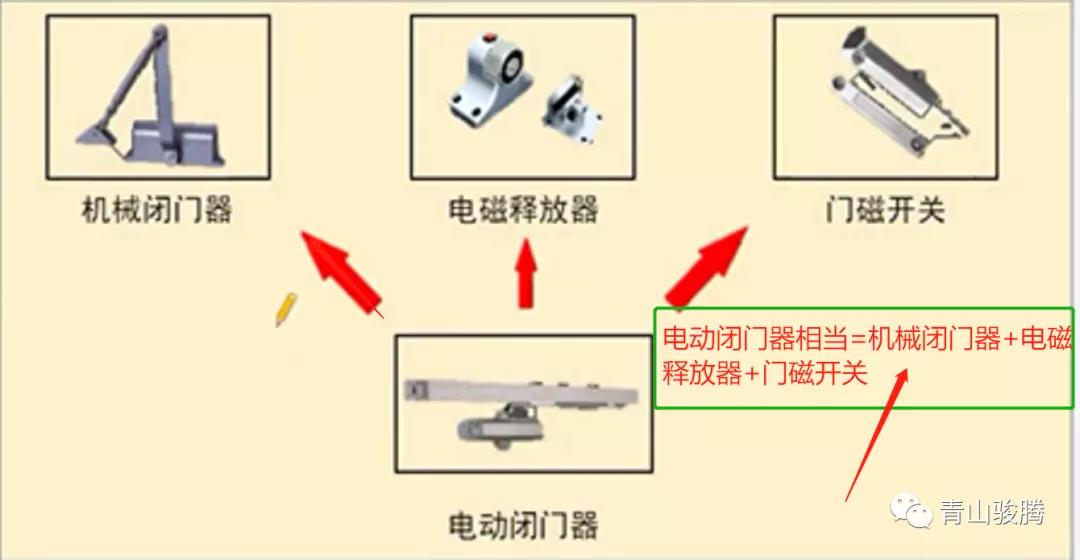 机械闭门器

电磁释放器

门磁开关

电动闭门器相当=机械闭门器+电磁释放器+门磁开关

电动闭门器

青山骏腾